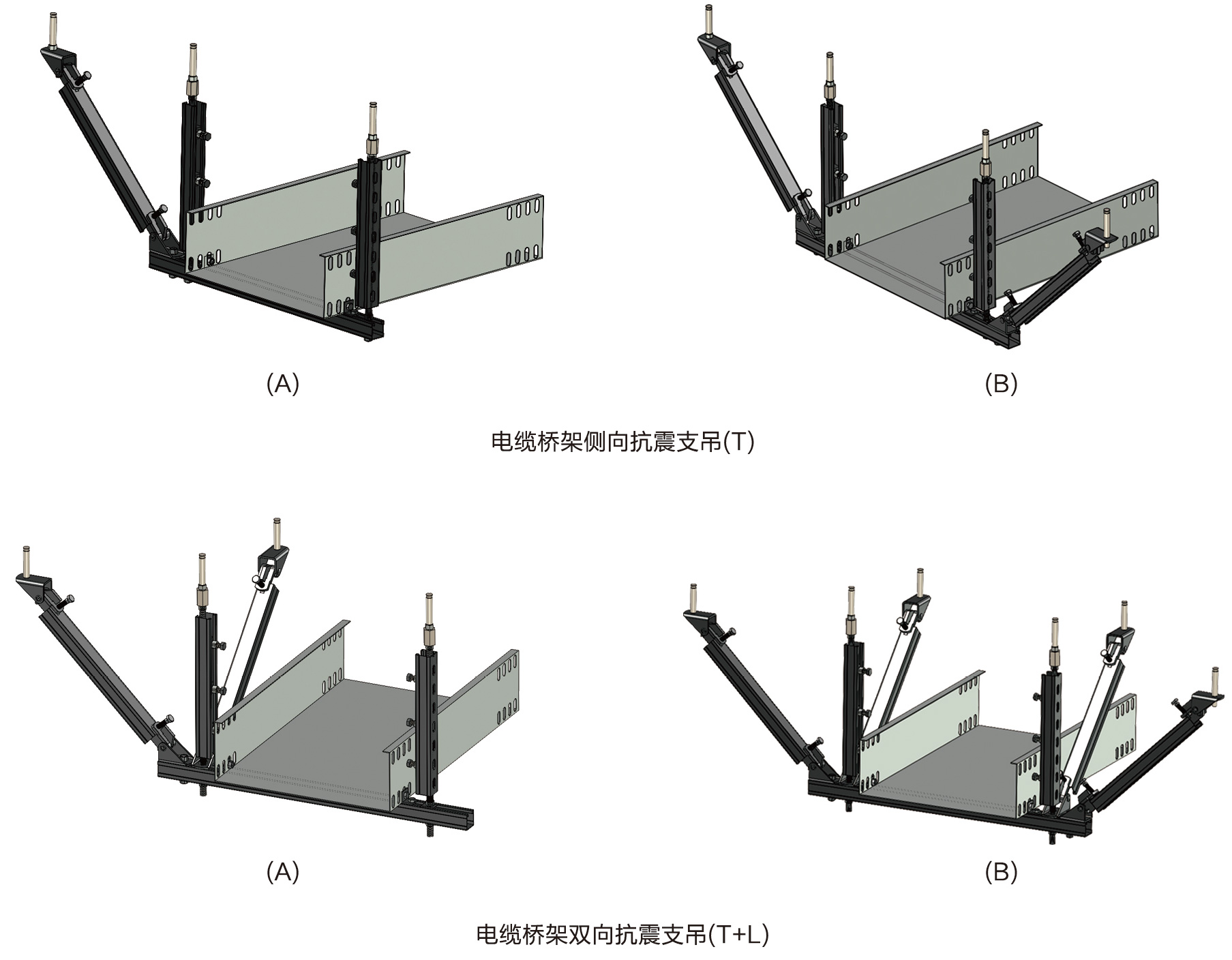 (A)

(B)

电缆桥架侧向抗震支吊(T)

(A)

(B)

电缆桥架双向抗震支吊(T+L)